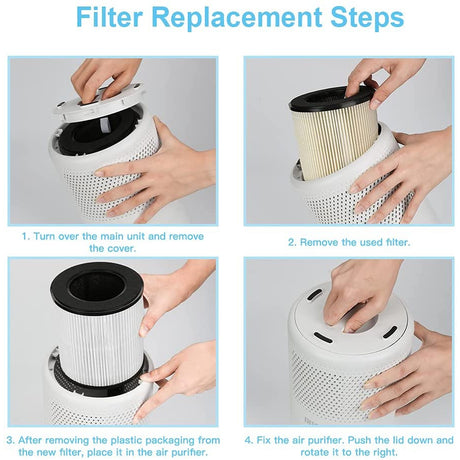 Filter Replacement Steps

1. Turn over the main unit and remove the cover.

2. Remove the used filter.

3. After removing the plastic packaging from the new filter, place it in the air purifier.

4. Fix the air purifier. Push the lid down and rotate it to the right.