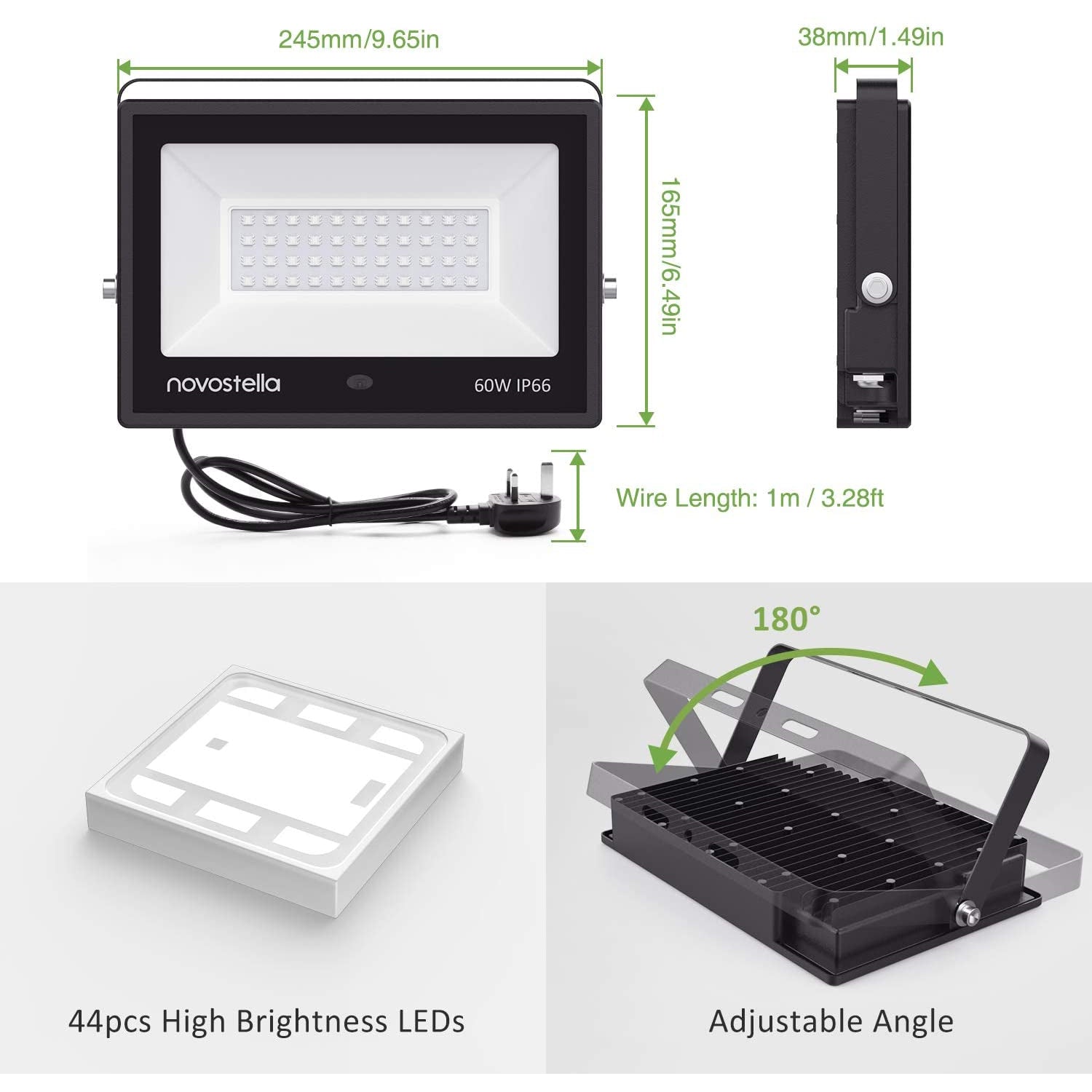 245mm/9.65in

38mm/1.49in

165mm/6.49in

novostella

60W IP66

Wire Length: 1m / 3.28ft

180°

44pcs High Brightness LEDs

Adjustable Angle