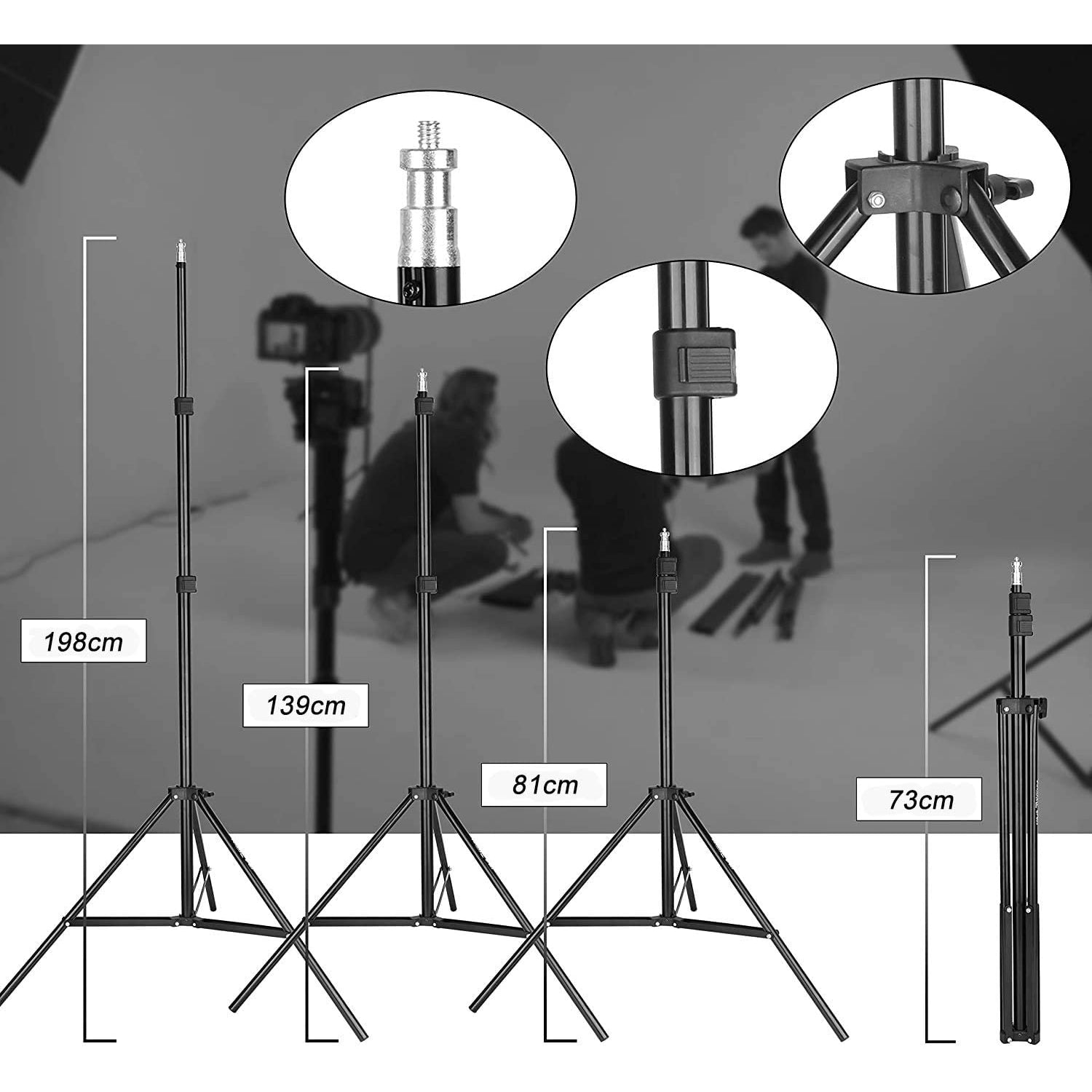 198cm

139cm

81cm

73cm